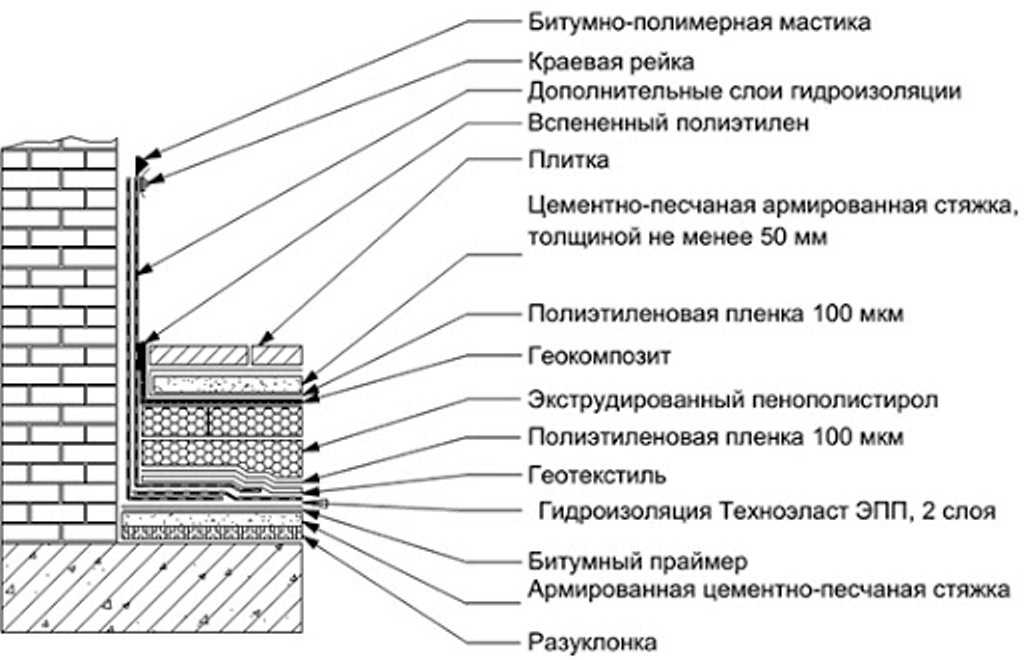 Битумно-полимерная мастика
Краевая рейка
Дополнительные слои гидроизоляции
Вспененный полиэтилен
Плитка
Цементно-песчаная армированная стяжка, толщиной не менее 50 мм
Полиэтиленовая пленка 100 мкм
Геокомпозит
Экструдированный пенополистирол
Полиэтиленовая пленка 100 мкм
Геотекстиль
Гидроизоляция Техноэласт ЭПП, 2 слоя
Битумный праймер
Армированная цементно-песчаная стяжка
Разуклонка