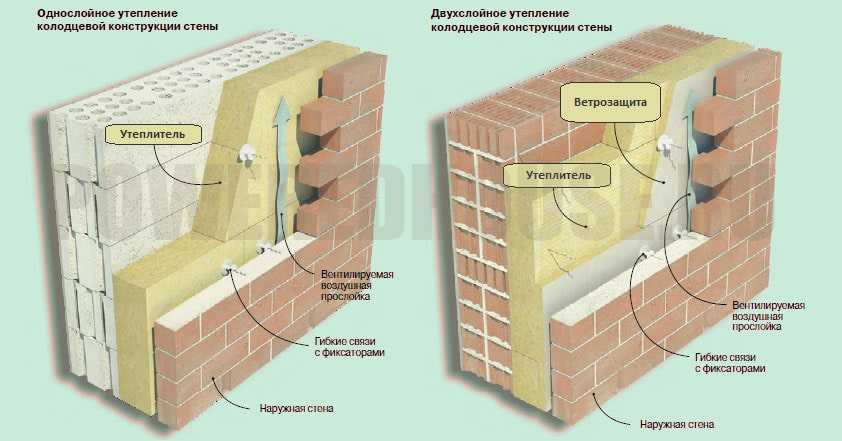 Однослойное утепление колодцевой конструкции стены

Утеплитель

Вентилируемая воздушная прослойка

Гибкие связи с фиксаторами

Наружная стена

Двухслойное утепление колодцевой конструкции стены

Ветрозащита

Утеплитель

Вентилируемая воздушная прослойка

Гибкие связи с фиксаторами

Наружная стена