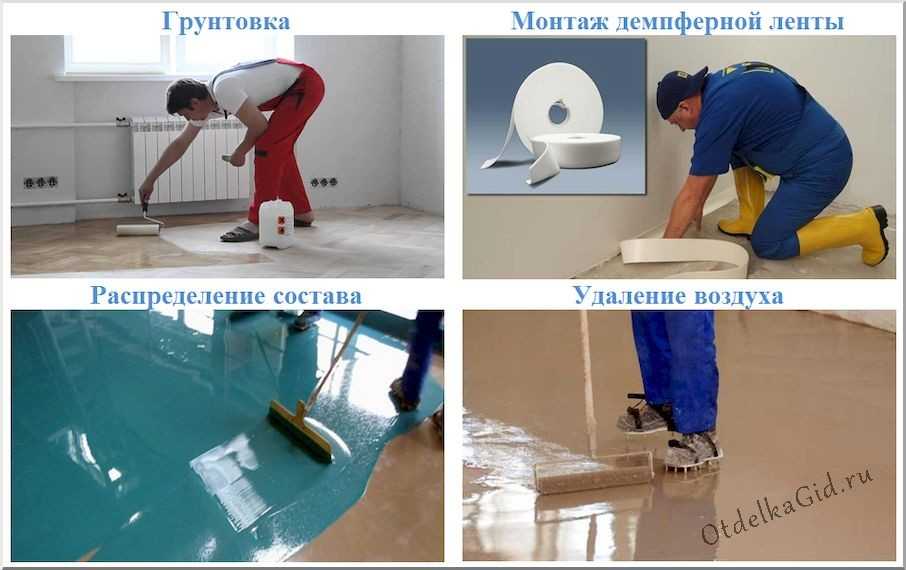 Грунтовка

Монтаж демпферной ленты

Распределение состава

Удаление воздуха

OtdelkaGid.ru