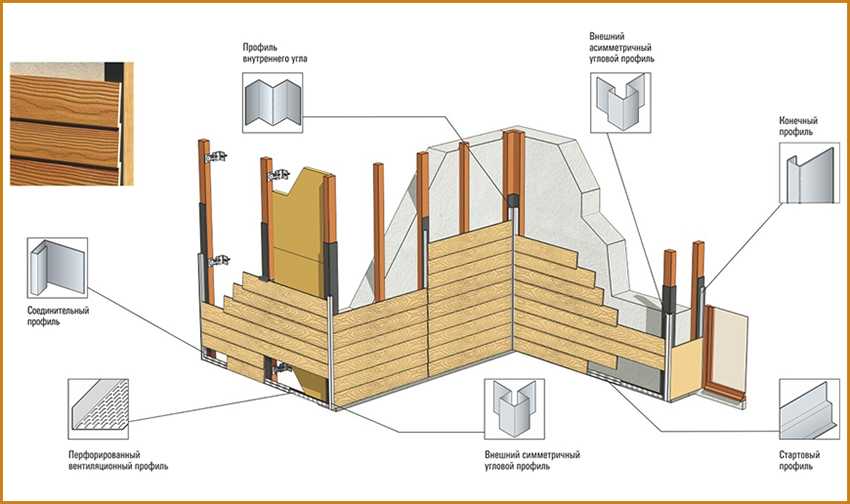 Профиль внутреннего угла

Внешний асимметричный угловой профиль

Конечный профиль

Соединительный профиль

Перфорированный вентиляционный профиль

Внешний симметричный угловой профиль

Стартовый профиль